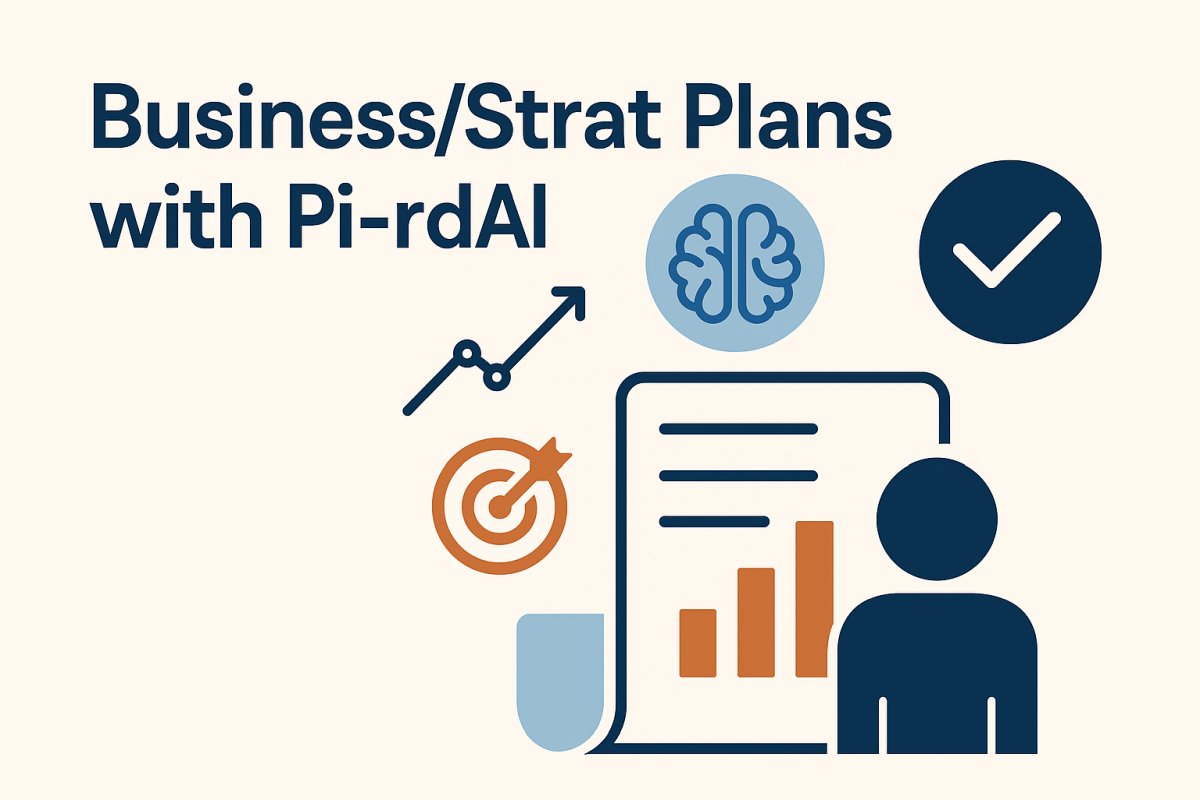 Business/Strat Plans with Pi-rdAI